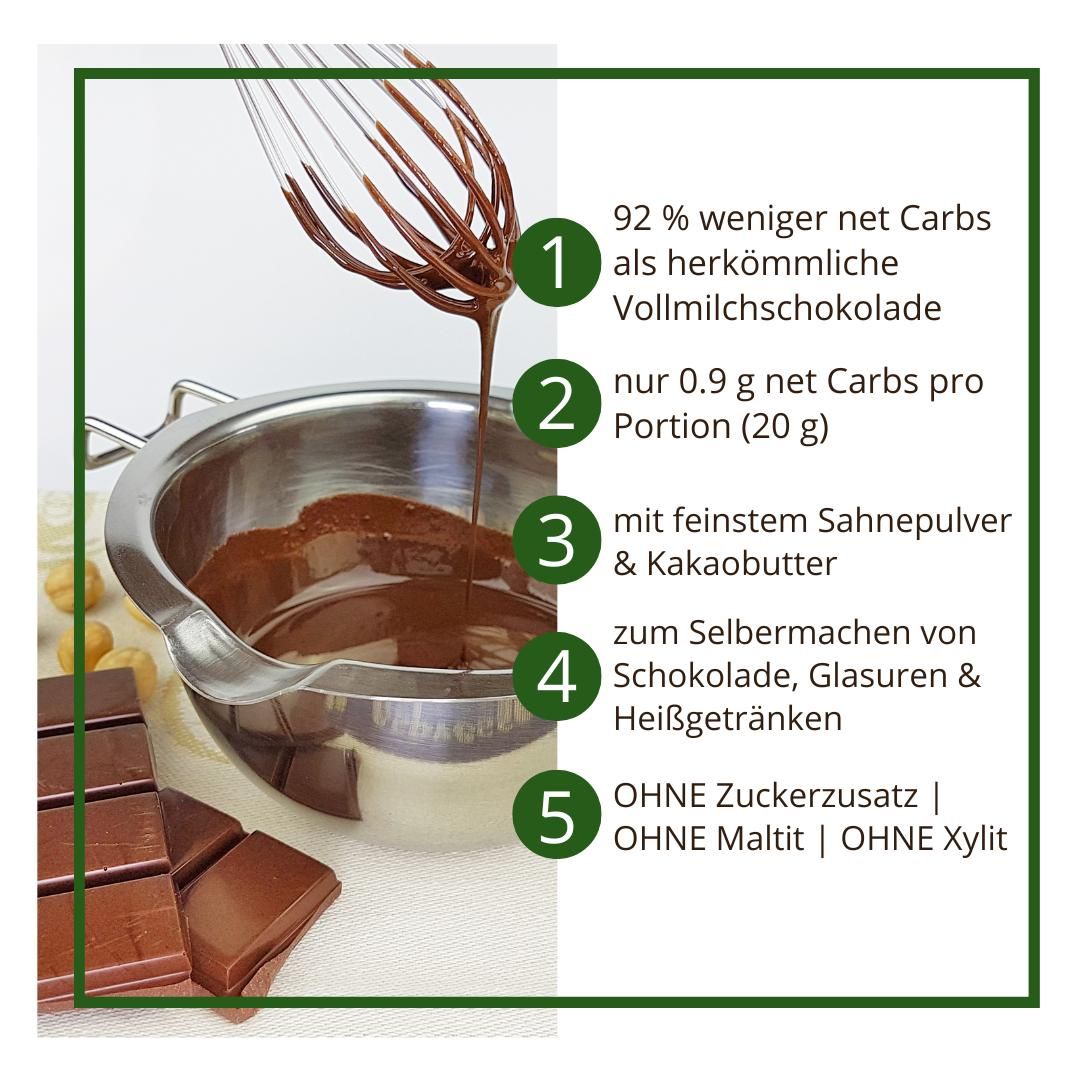 1
92 % weniger net Carbs als herkömmliche Vollmilchschokolade

2
nur 0.9 g net Carbs pro Portion (20 g)

3
mit feinstem Sahnepulver & Kakaobutter

4
zum Selbermachen von Schokolade, Glasuren & Heißgetränken

5
OHNE Zuckerzusatz | OHNE Maltit | OHNE Xylit