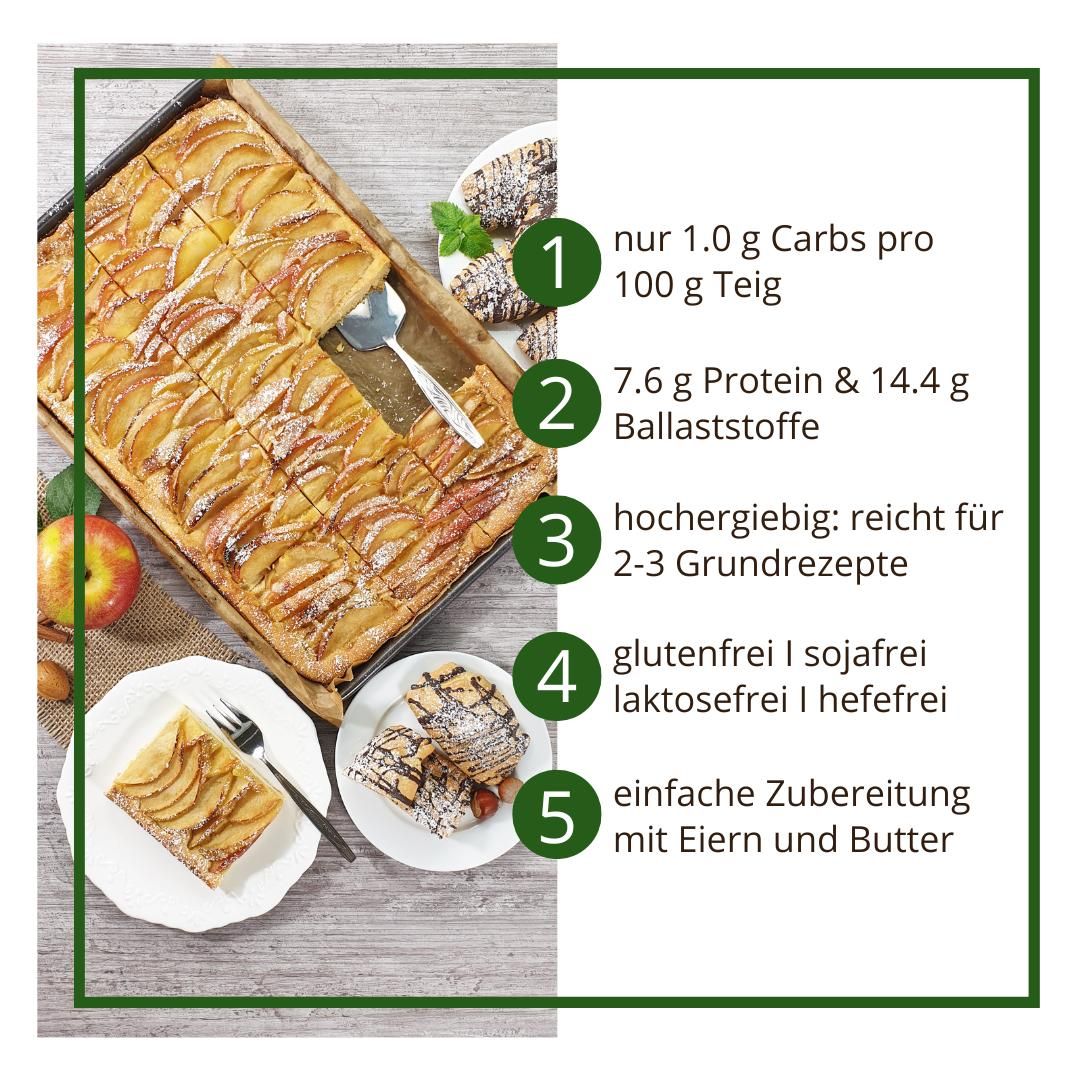 1 nur 1.0 g Carbs pro 100 g Teig

2 7.6 g Protein & 14.4 g Ballaststoffe

3 hochergiebig: reicht für 2-3 Grundrezepte

4 glutenfrei I sojafrei laktosefrei I hefefrei

5 einfache Zubereitung mit Eiern und Butter